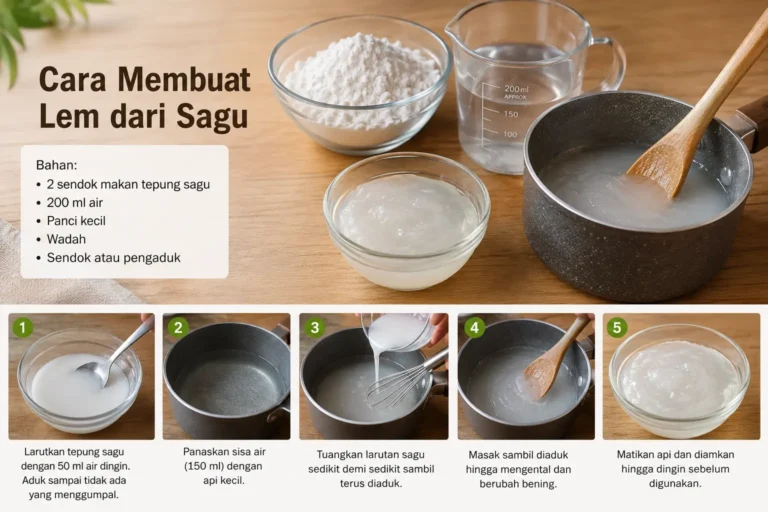 Cara Membuat Lem dari Sagu

Bahan:
• 2 sendok makan tepung sagu
• 200 ml air
• Panci kecil
• Wadah
• Sendok atau pengaduk

200 ml
APPROX
150
100

1
Larutkan tepung sagu dengan 50 ml air dingin. Aduk sampai tidak ada yang menggumpal.

2
Panaskan sisa air (150 ml) dengan api kecil.

3
Tuangkan larutan sagu sedikit demi sedikit sambil terus diaduk.

4
Masak sambil diaduk hingga mengental dan berubah bening.

5
Matikan api dan diamkan hingga dingin sebelum digunakan.